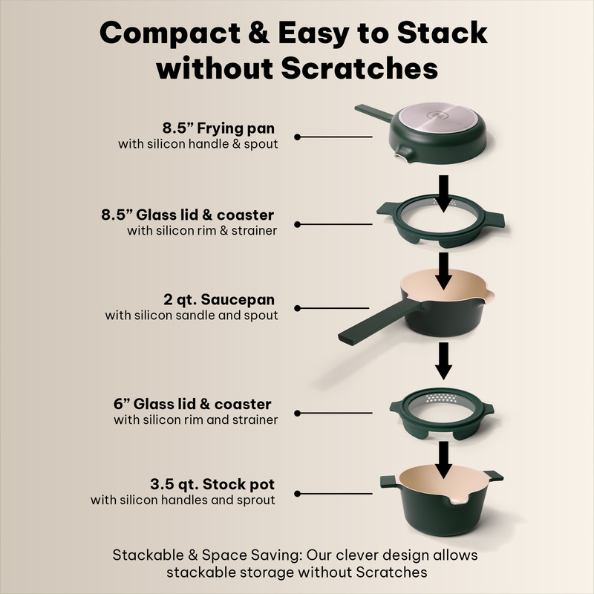 Compact & Easy to Stack without Scratches

8.5” Frying pan
with silicon handle & spout

8.5” Glass lid & coaster
with silicon rim & strainer

2 qt. Saucepan
with silicon sandle and spout

6” Glass lid & coaster
with silicon rim and strainer

3.5 qt. Stock pot
with silicon handles and sprout

Stackable & Space Saving: Our clever design allows stackable storage without Scratches