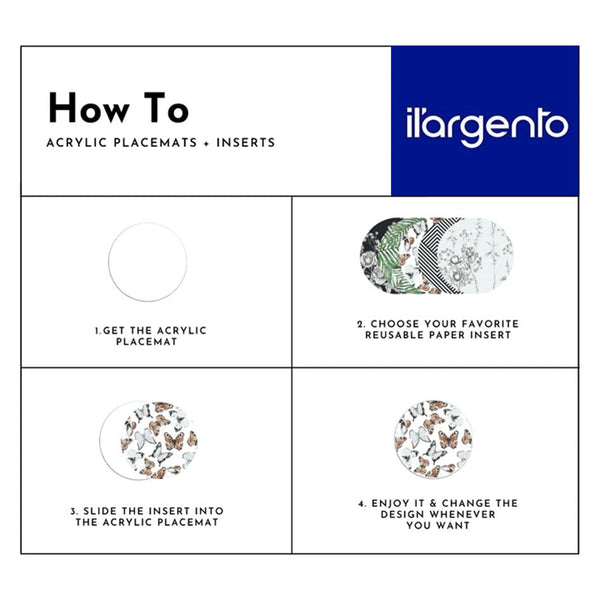 How To

ACRYLIC PLACEMATS + INSERTS

il'argento

1.GET THE ACRYLIC PLACEMAT

2. CHOOSE YOUR FAVORITE REUSABLE PAPER INSERT

3. SLIDE THE INSERT INTO THE ACRYLIC PLACEMAT

4. ENJOY IT & CHANGE THE DESIGN WHENEVER YOU WANT